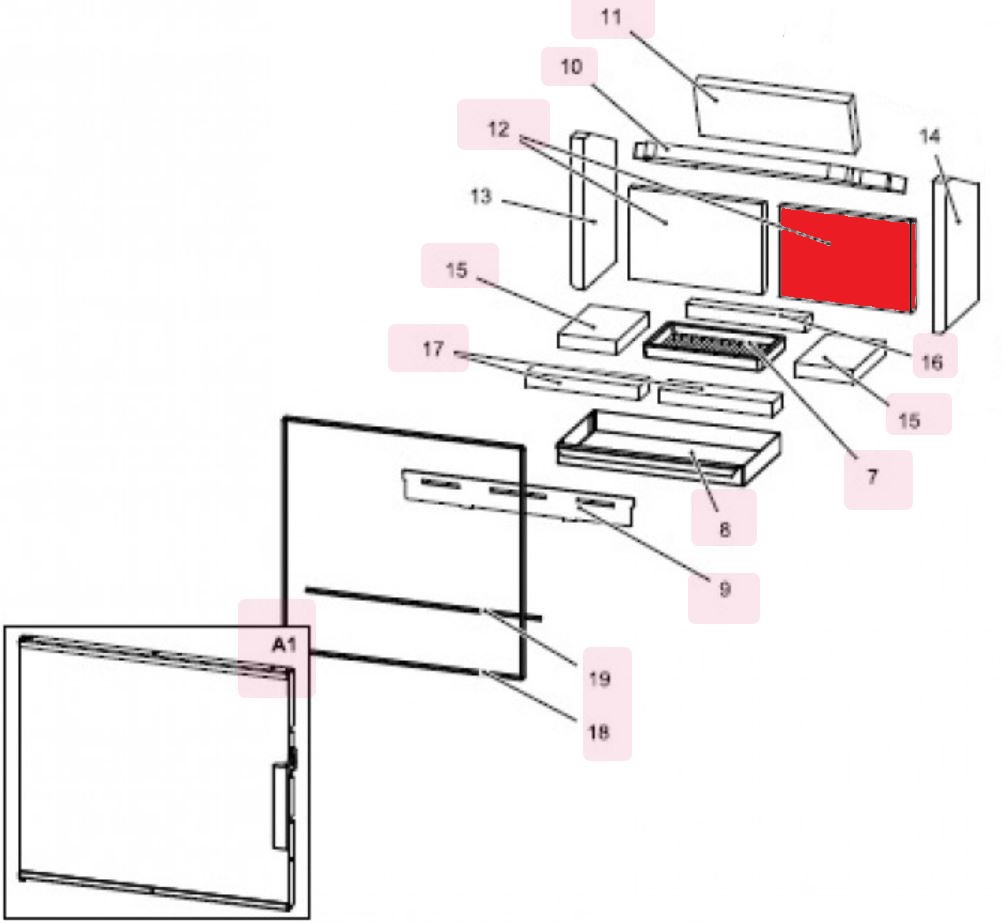 11
10
12
14
13
15
16
17
15
7
8
9
A1
19
18